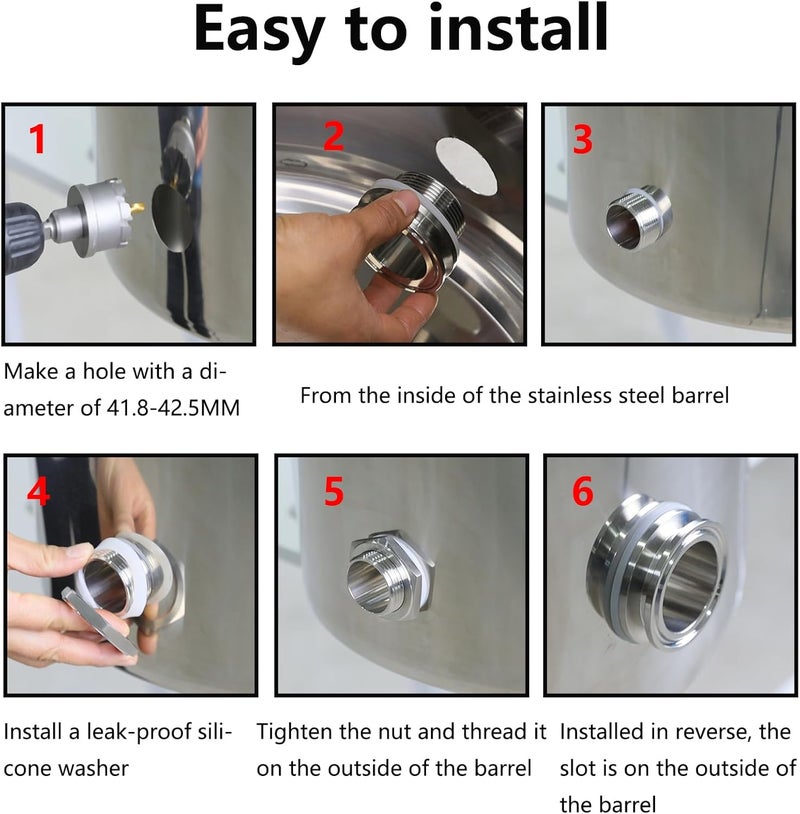 Easy to install

1

2

3

Make a hole with a diameter of 41.8-42.5MM

From the inside of the stainless steel barrel

4

5

6

Install a leak-proof silicone washer

Tighten the nut and thread it on the outside of the barrel

Installed in reverse, the slot is on the outside of the barrel